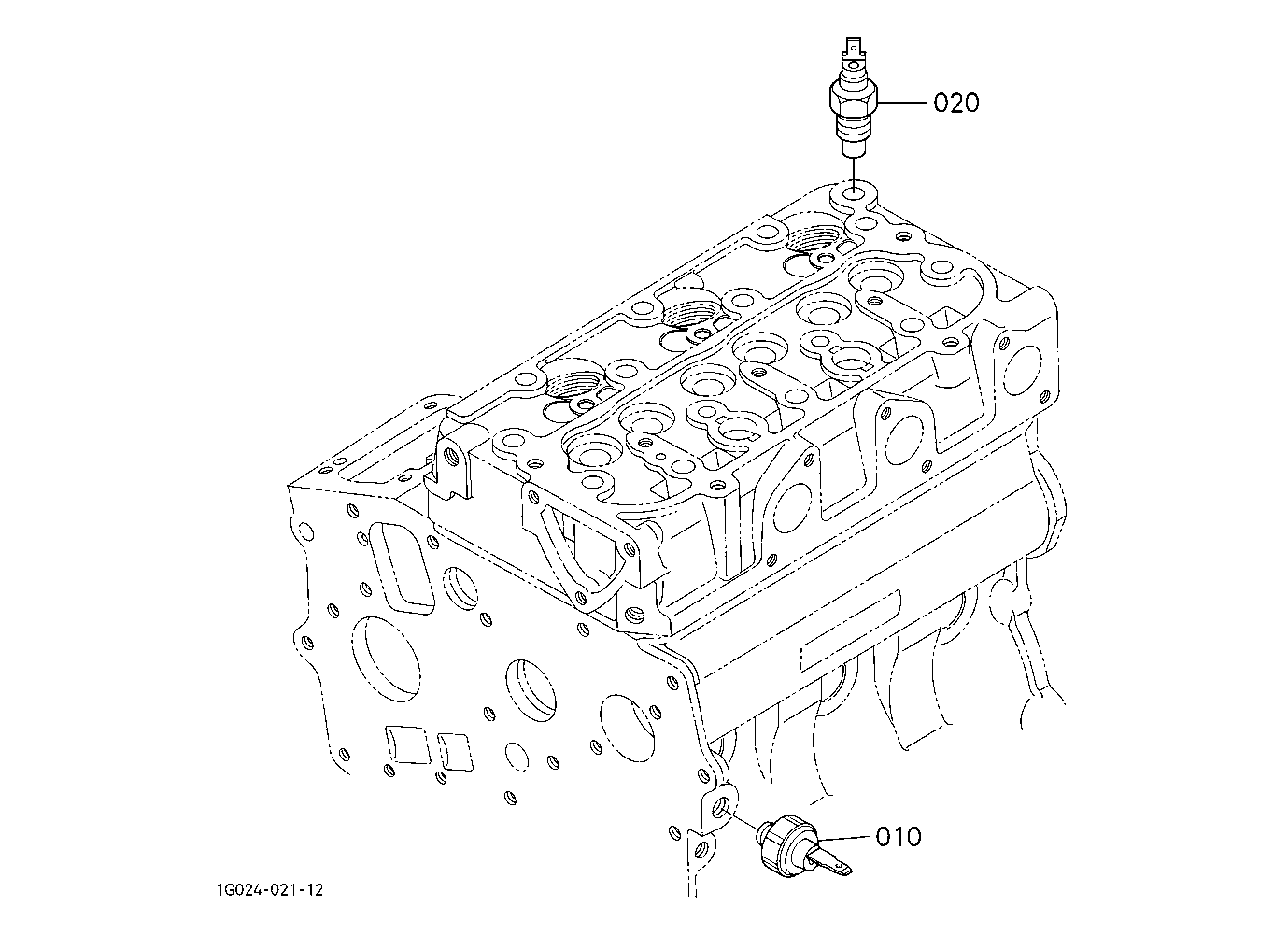 020

010

1G024-021-12